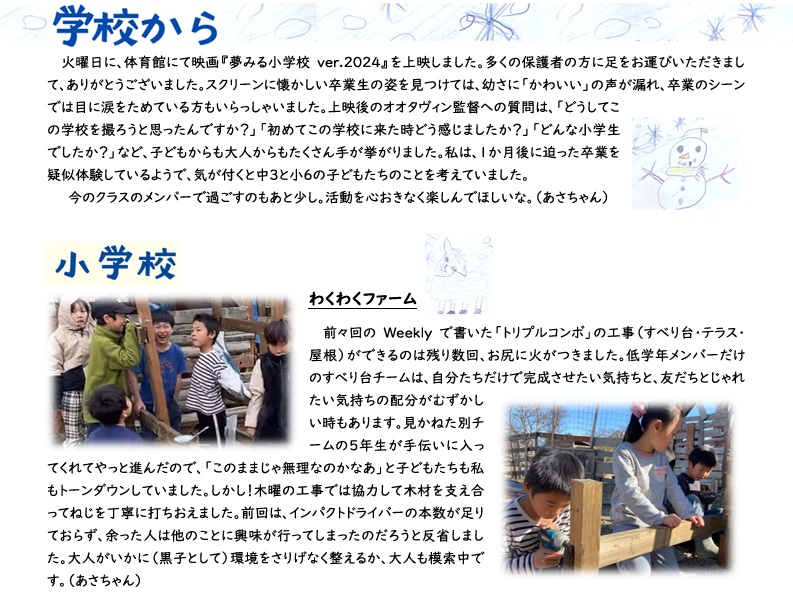 学校から

火曜日に、体育館にて映画『夢みる小学校 ver.2024』を上映しました。多くの保護者の方に足をお運びいただきまして、ありがとうございました。スクリーンに懐かしい卒業生の姿を見つけては、幼さに「かわいい」の声が漏れ、卒業のシーンでは目に涙をためている方もいらっしゃいました。上映後のオオタヴィン監督への質問は、「どうしてこの学校を撮ろうと思ったんですか？」「初めてこの学校に来た時どう感じましたか？」「どんな小学生でしたか？」など、子どもからも大人からもたくさん手が挙がりました。私は、1か月後に迫った卒業を疑似体験しているようで、気が付くと中3と小6の子どもたちのことを考えていました。

今のクラスのメンバーで過ごすのもあと少し。活動を心おきなく楽しんでほしいな。（あさちゃん）

小学校

わくわくファーム

前々回の Weekly で書いた「トリプルコンボ」の工事（すべり台・テラス・屋根）ができるのは残り数回、お尻に火がつきました。低学年メンバーだけのすべり台チームは、自分たちだけで完成させたい気持ちと、友だちとじゃれたい気持ちの配分がむずかしい時もあります。見かねた別チームの5年生が手伝いに入ってくれてやっと進んだので、「このままじゃ無理なのかなあ」と子どもたちも私もトーンダウンしていました。しかし！木曜の工事では協力して木材を支え合ってねじを丁寧に打ちおえました。前回は、インパクトドライバーの本数が足りておらず、余った人は他のことに興味が行ってしまったのだろうと反省しました。大人がいかに（黒子として）環境をさりげなく整えるか、大人も模索中です。（あさちゃん）